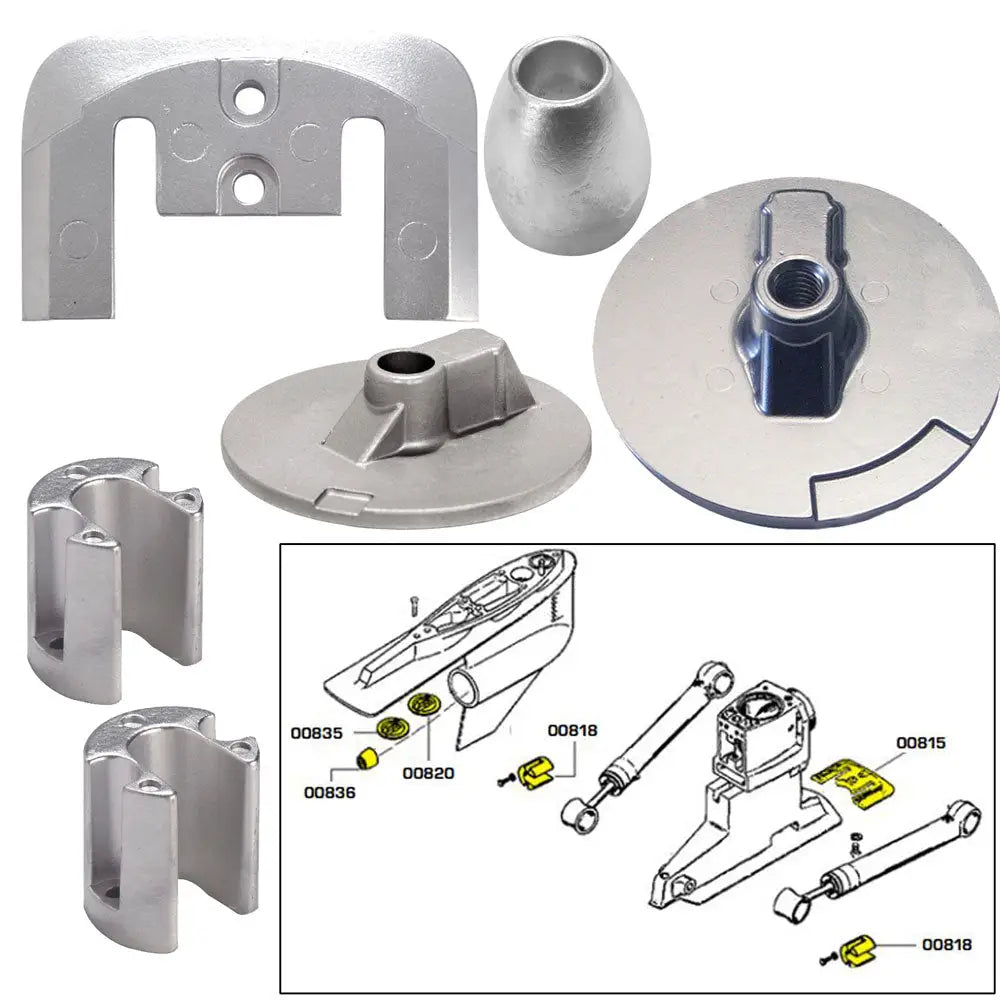 00835
00836
00820
00818
00815
00818