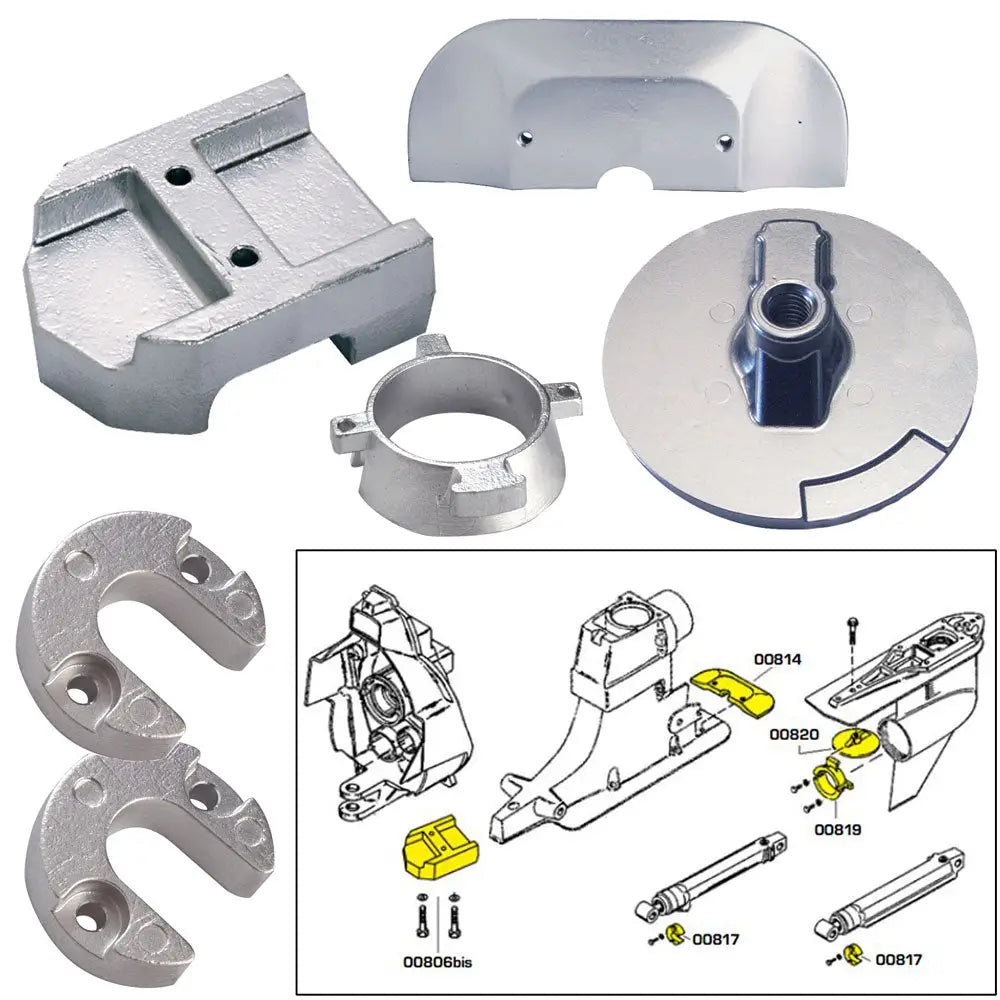 00814

00820

00819

00806bis

00817

00817