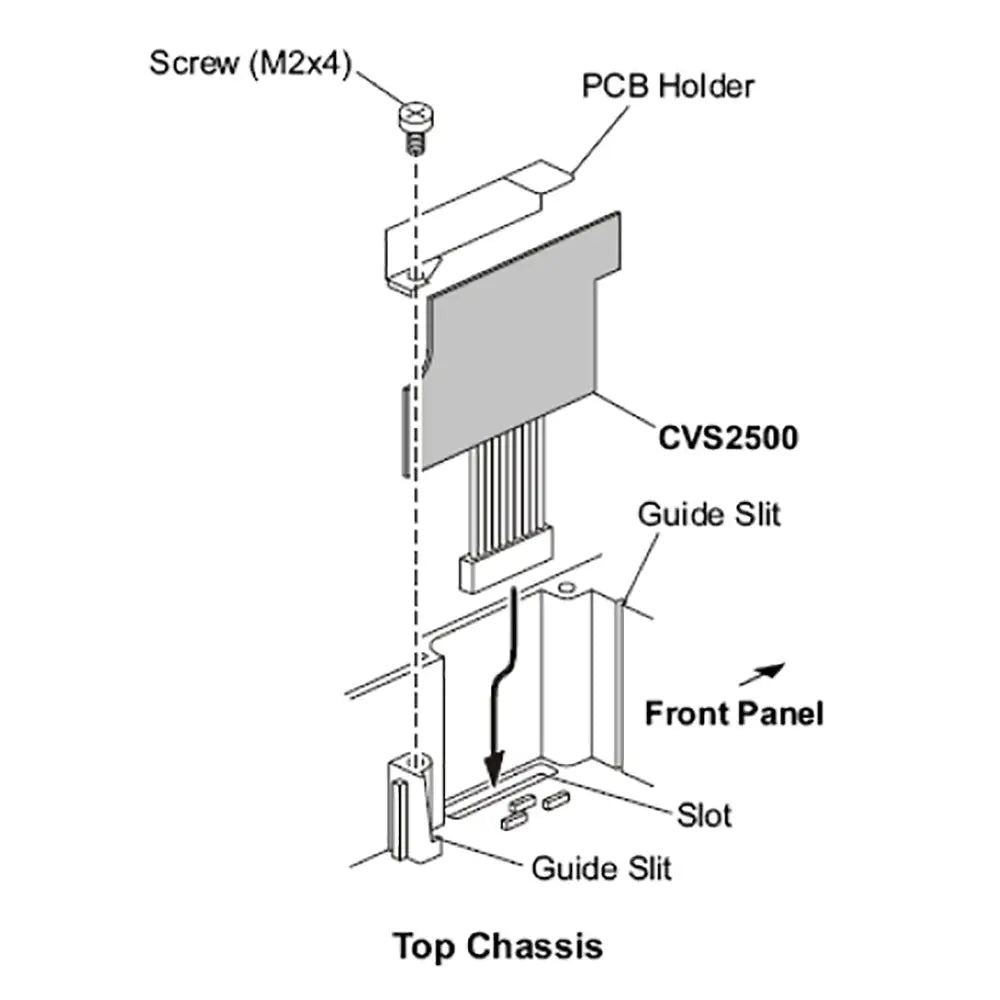 Screw (M2x4)

PCB Holder

CVS2500

Guide Slit

Front Panel

Slot

Guide Slit

Top Chassis