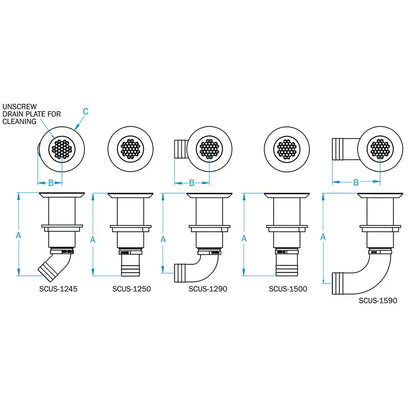 UNSCREW DRAIN PLATE FOR CLEANING

C

B

B

B

A

A

A

A

A

SCUS-1245

SCUS-1250

SCUS-1290

SCUS-1500

SCUS-1590